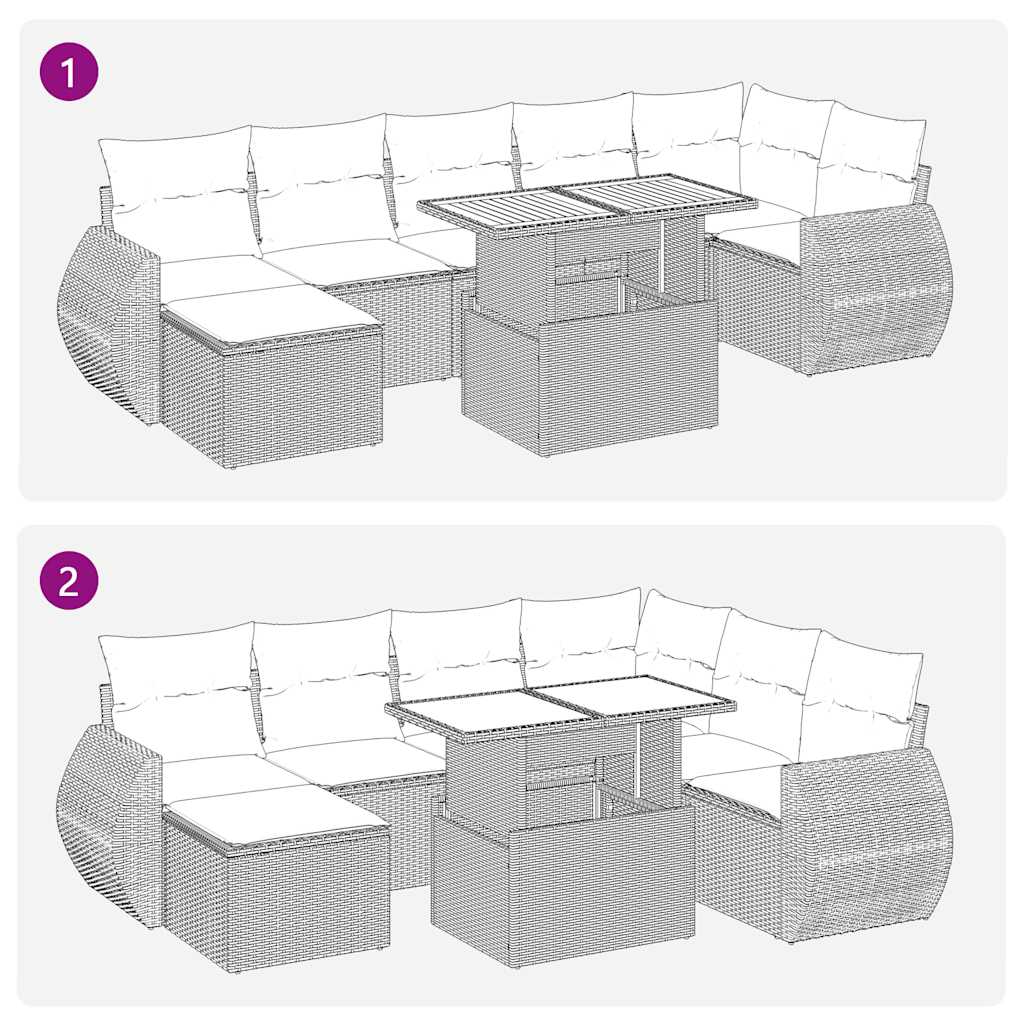 1

2